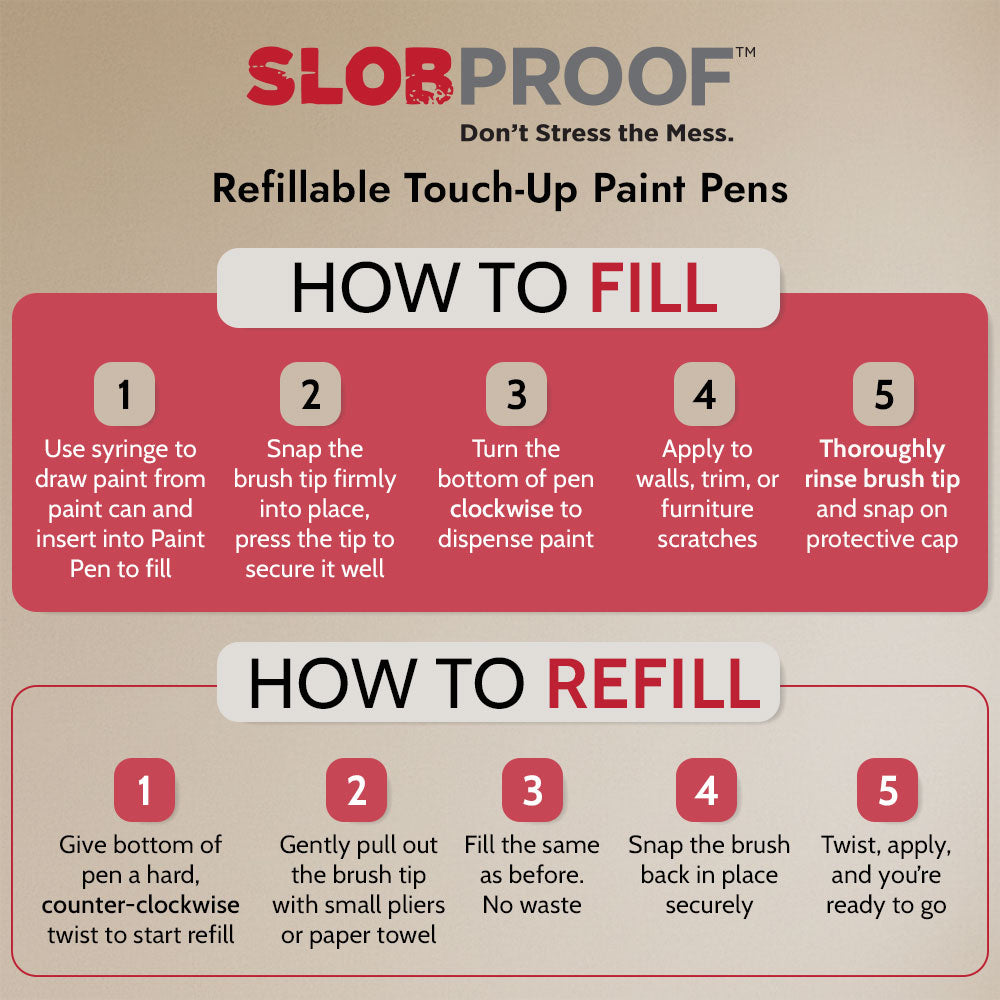 SLOBPROOF™
Don't Stress the Mess.

Refillable Touch-Up Paint Pens

HOW TO FILL

1
Use syringe to draw paint from paint can and insert into Paint Pen to fill

2
Snap the brush tip firmly into place, press the tip to secure it well

3
Turn the bottom of pen clockwise to dispense paint

4
Apply to walls, trim, or furniture scratches

5
Thoroughly rinse brush tip and snap on protective cap

HOW TO REFILL

1
Give bottom of pen a hard, counter-clockwise twist to start refill

2
Gently pull out the brush tip with small pliers or paper towel

3
Fill the same as before. No waste

4
Snap the brush back in place securely

5
Twist, apply, and you're ready to go