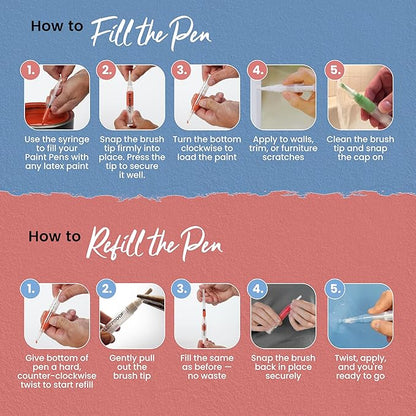 How to Fill the Pen

1.
Use the syringe to fill your Paint Pens with any latex paint

2.
Snap the brush tip firmly into place. Press the tip to secure it well.

3.
Turn the bottom clockwise to load the paint

4.
Apply to walls, trim, or furniture scratches

5.
Clean the brush tip and snap the cap on

How to Refill the Pen

1.
Give bottom of pen a hard, counter-clockwise twist to start refill

2.
Gently pull out the brush tip

3.
Fill the same as before — no waste

4.
Snap the brush back in place securely

5.
Twist, apply, and you're ready to go